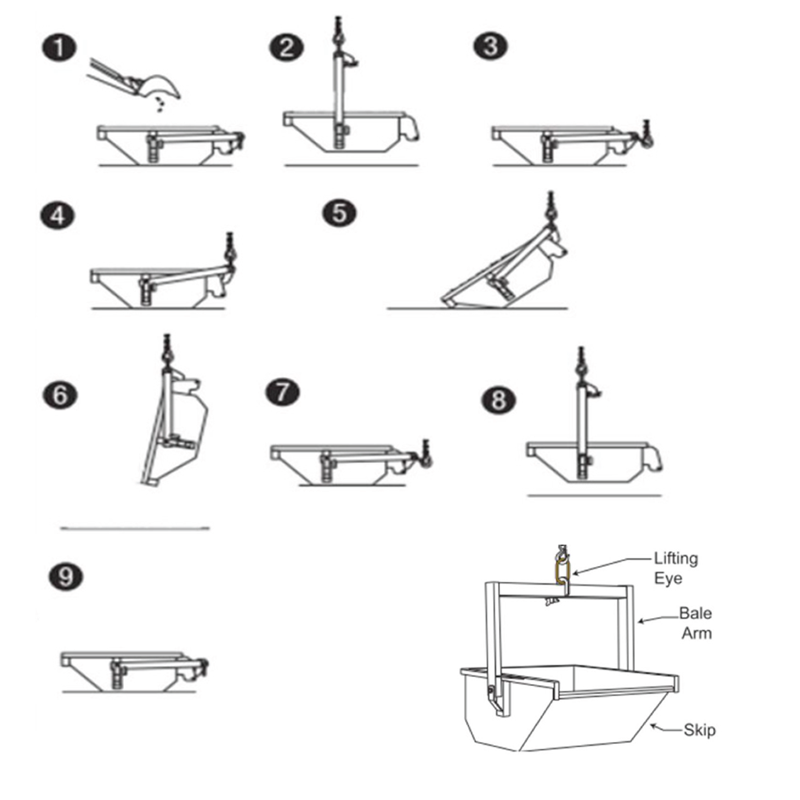 1

2

3

4

5

6

7

8

9

Lifting Eye

Bale Arm

Skip