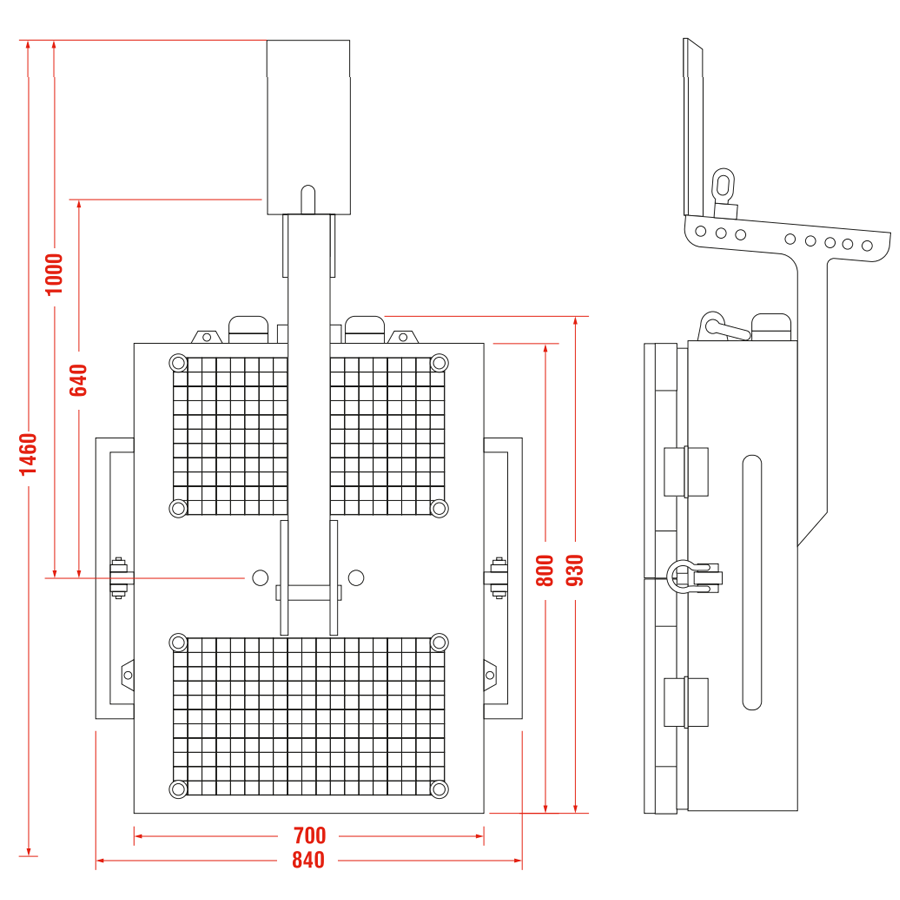 1460
1000
640
800
930
700
840