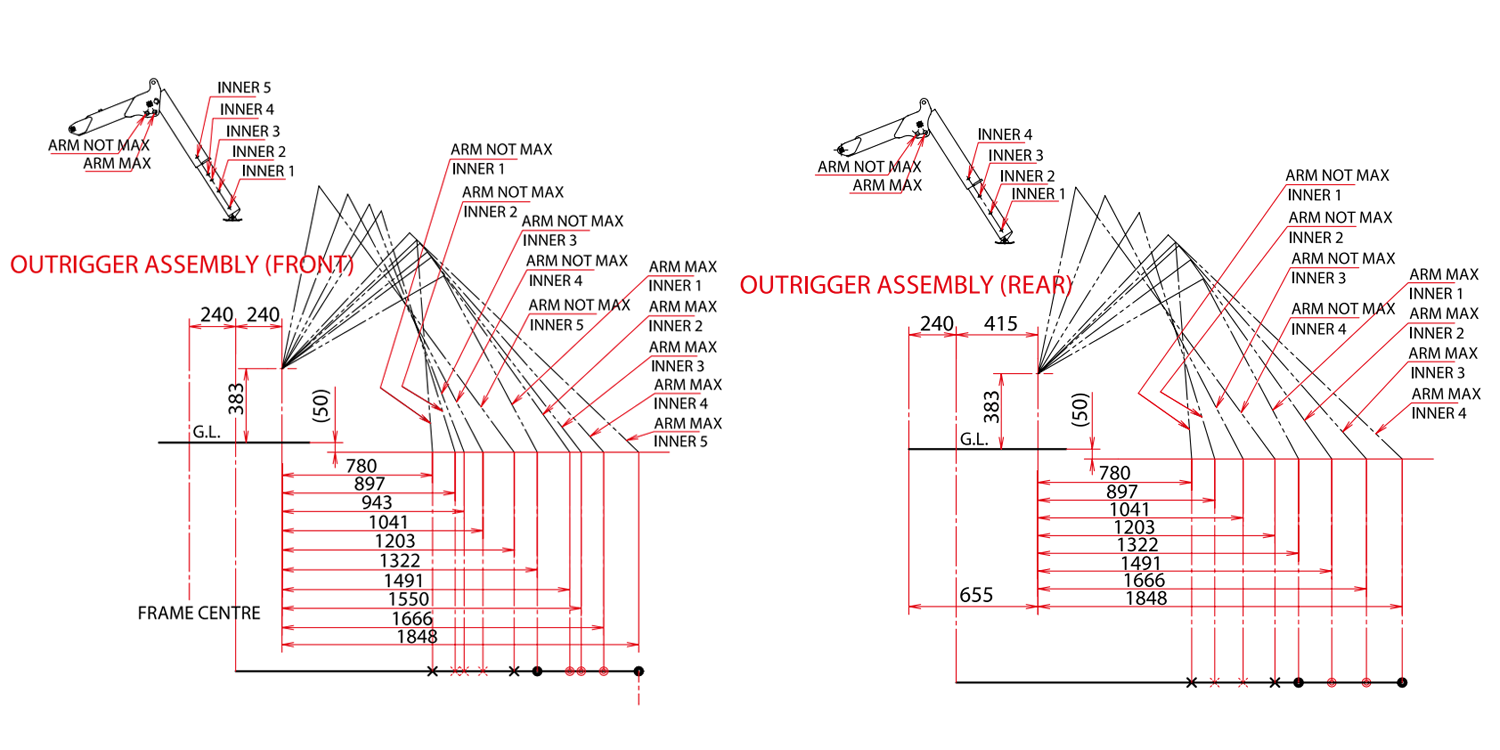 INNER 5
INNER 4
INNER 3
INNER 2
INNER 1
ARM NOT MAX
ARM MAX

ARM NOT MAX
INNER 1
ARM NOT MAX
INNER 2
ARM NOT MAX
INNER 3
ARM NOT MAX
INNER 4
ARM NOT MAX
INNER 5
ARM MAX
INNER 1
ARM MAX
INNER 2
ARM MAX
INNER 3
ARM MAX
INNER 4
ARM MAX
INNER 5

OUTRIGGER ASSEMBLY (FRONT)

240 240
383
(50)
G.L.
780
897
943
1041
1203
1322
1491
1550
1666
1848
FRAME CENTRE

INNER 4
INNER 3
INNER 2
INNER 1
ARM NOT MAX
ARM MAX

ARM NOT MAX
INNER 1
ARM NOT MAX
INNER 2
ARM NOT MAX
INNER 3
ARM NOT MAX
INNER 4
ARM MAX
INNER 1
ARM MAX
INNER 2
ARM MAX
INNER 3
ARM MAX
INNER 4

OUTRIGGER ASSEMBLY (REAR)

240 415
383
(50)
G.L.
780
897
1041
1203
1322
1491
1666
1848
655